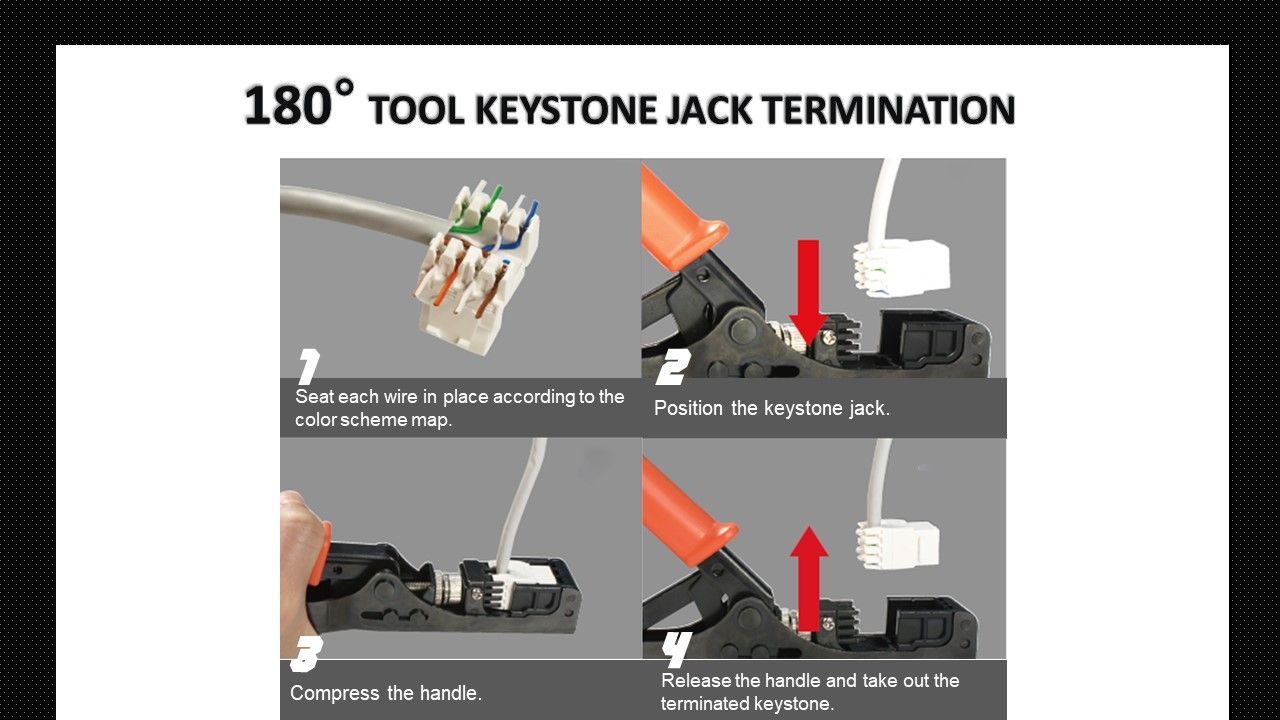 180° TOOL KEYSTONE JACK TERMINATION

1
Seat each wire in place according to the color scheme map.

2
Position the keystone jack.

3
Compress the handle.

4
Release the handle and take out the terminated keystone.